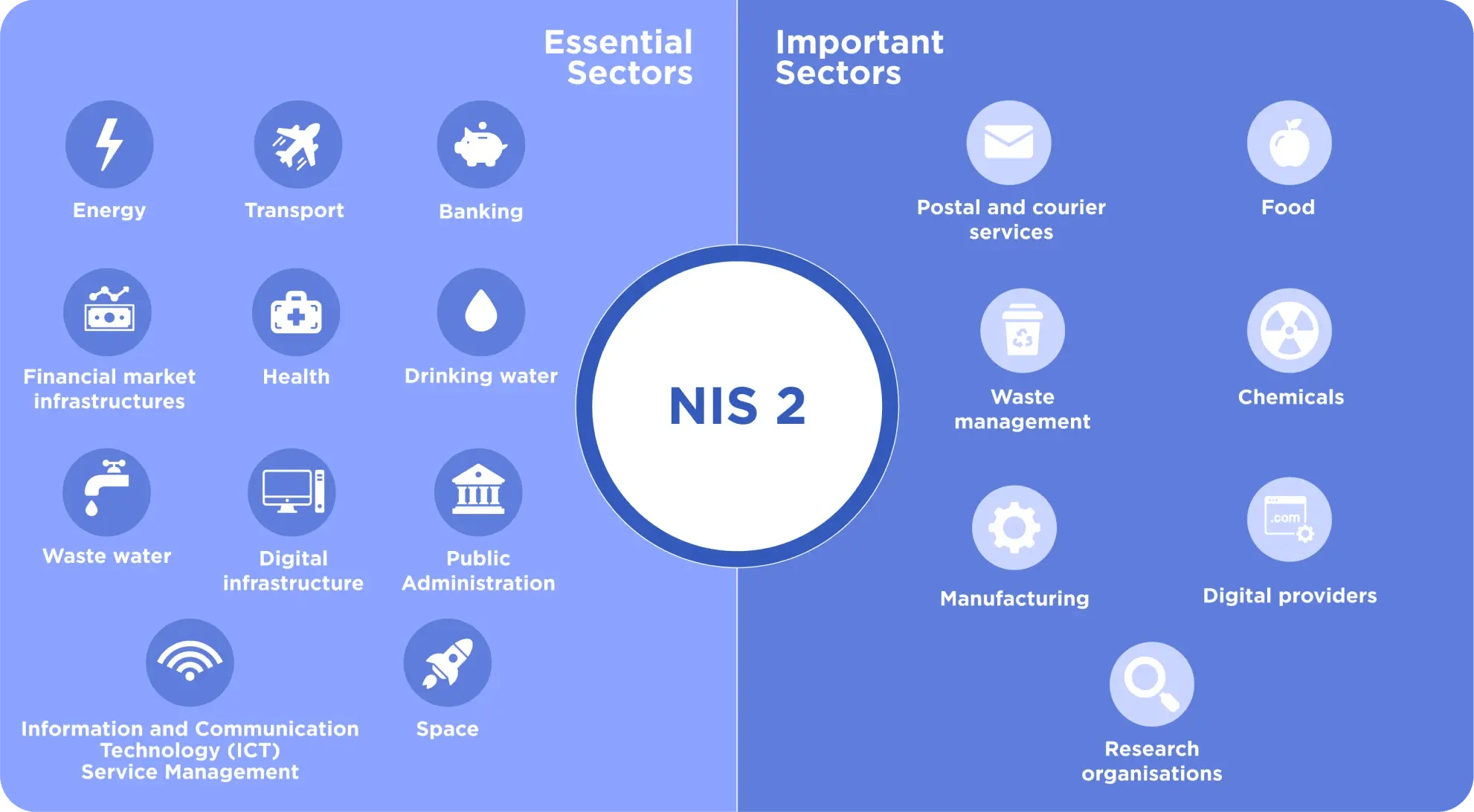 Essential Sectors

Energy

Transport

Banking

Financial market infrastructures

Health

Drinking water

Waste water

Digital infrastructure

Public Administration

Information and Communication Technology (ICT) Service Management

Space

NIS 2

Important Sectors

Postal and courier services

Food

Waste management

Chemicals

Manufacturing

.com

Digital providers

Research organisations